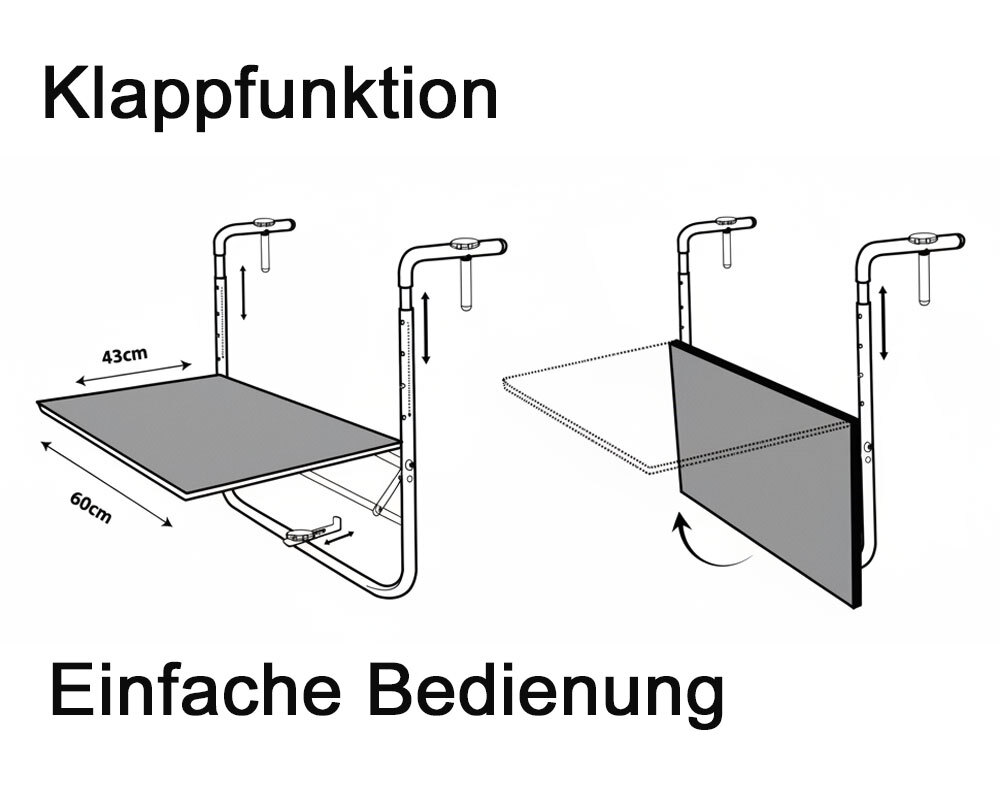 Klappfunktion

43cm

60cm

Einfache Bedienung